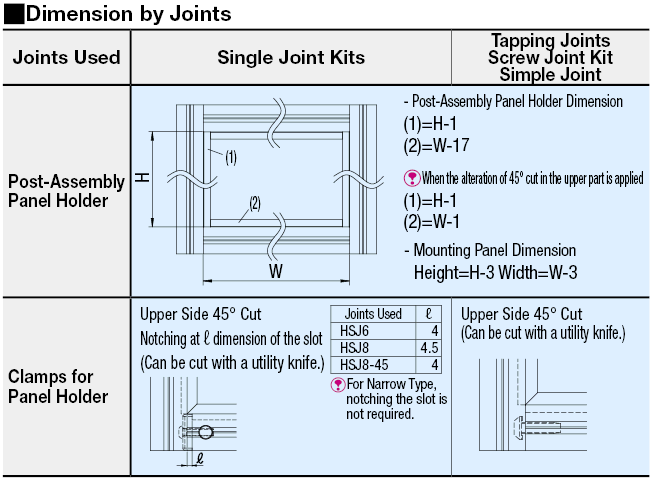 ■Dimension by Joints

| Joints Used | Single Joint Kits | Tapping Joints Screw Joint Kit Simple Joint |
|---|---|---|
| Post-Assembly Panel Holder | H (1) (2) W - Post-Assembly Panel Holder Dimension (1)=H-1 (2)=W-17 When the alteration of 45° cut in the upper part is applied (1)=H-1 (2)=W-1 - Mounting Panel Dimension Height=H-3 Width=W-3 | |
| Clamps for Panel Holder | Upper Side 45° Cut Notching at ℓ dimension of the slot (Can be cut with a utility knife.) ℓ | Upper Side 45° Cut (Can be cut with a utility knife.) |

| Joints Used | ℓ |
|---|---|
| HSJ6 | 4 |
| HSJ8 | 4.5 |
| HSJ8-45 | 4 |

For Narrow Type, notching the slot is not required.