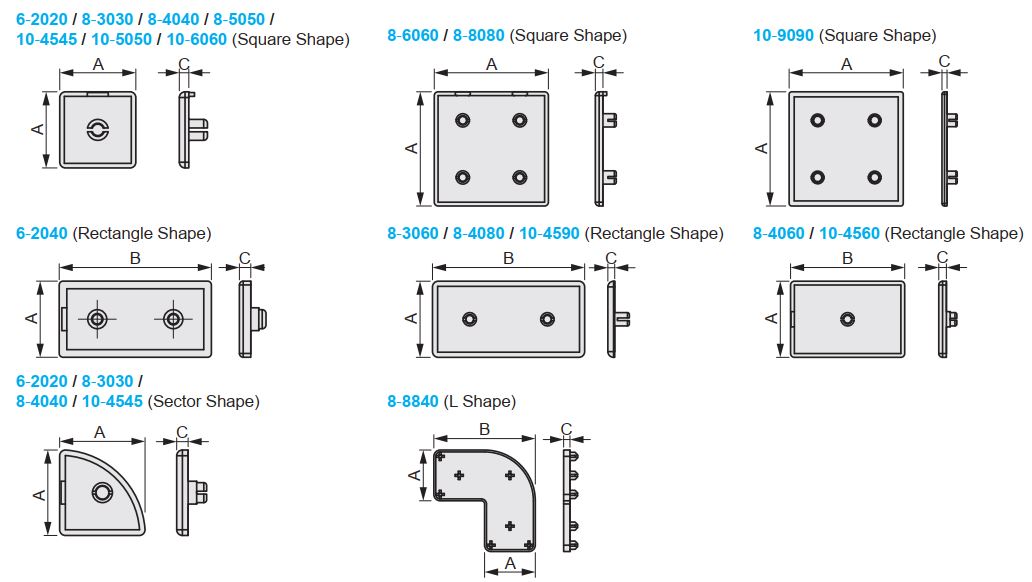 6-2020 / 8-3030 / 8-4040 / 8-5050 / 10-4545 / 10-5050 / 10-6060 (Square Shape)

A C A

8-6060 / 8-8080 (Square Shape)

A C A

10-9090 (Square Shape)

A C A

6-2040 (Rectangle Shape)

B C A

8-3060 / 8-4080 / 10-4590 (Rectangle Shape)

B C A

8-4060 / 10-4560 (Rectangle Shape)

B C A

6-2020 / 8-3030 / 8-4040 / 10-4545 (Sector Shape)

A C A

8-8840 (L Shape)

B C A A