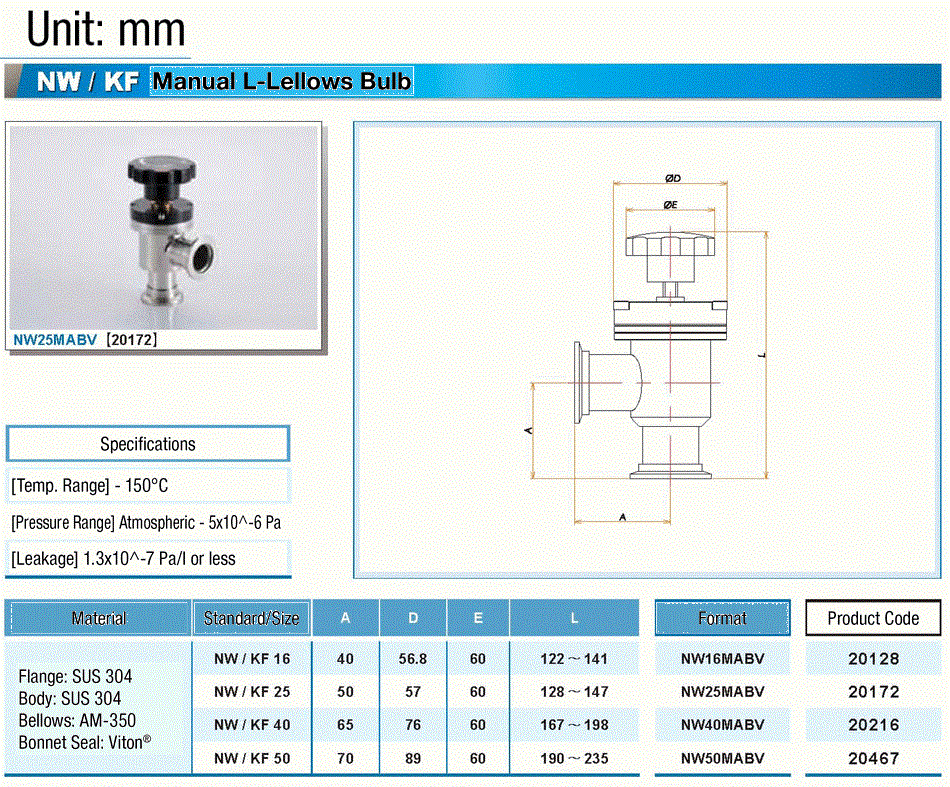 Unit: mm

NW / KF Manual L-Lellows Bulb

NW25MABV [20172]

ØD
ØE
L
A
A

Specifications

[Temp. Range] - 150°C

[Pressure Range] Atmospheric - 5x10^-6 Pa

[Leakage] 1.3x10^-7 Pa/l or less

| Material | Standard/Size | A | D | E | L | Format | Product Code |
|---|---|---|---|---|---|---|---|
| Flange: SUS 304 Body: SUS 304 Bellows: AM-350 Bonnet Seal: Viton® | NW / KF 16 | 40 | 56.8 | 60 | 122 ～ 141 | NW16MABV | 20128 |
| | NW / KF 25 | 50 | 57 | 60 | 128 ～ 147 | NW25MABV | 20172 |
| | NW / KF 40 | 65 | 76 | 60 | 167 ～ 198 | NW40MABV | 20216 |
| | NW / KF 50 | 70 | 89 | 60 | 190 ～ 235 | NW50MABV | 20467 |