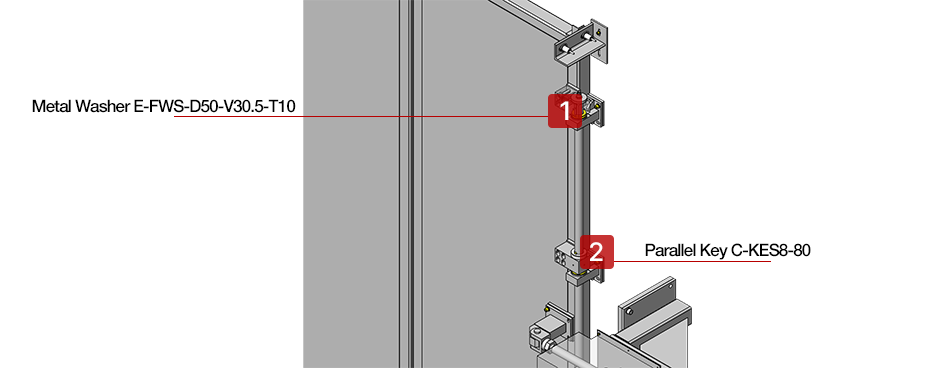 Metal Washer E-FWS-D50-V30.5-T10

1

2

Parallel Key C-KES8-80