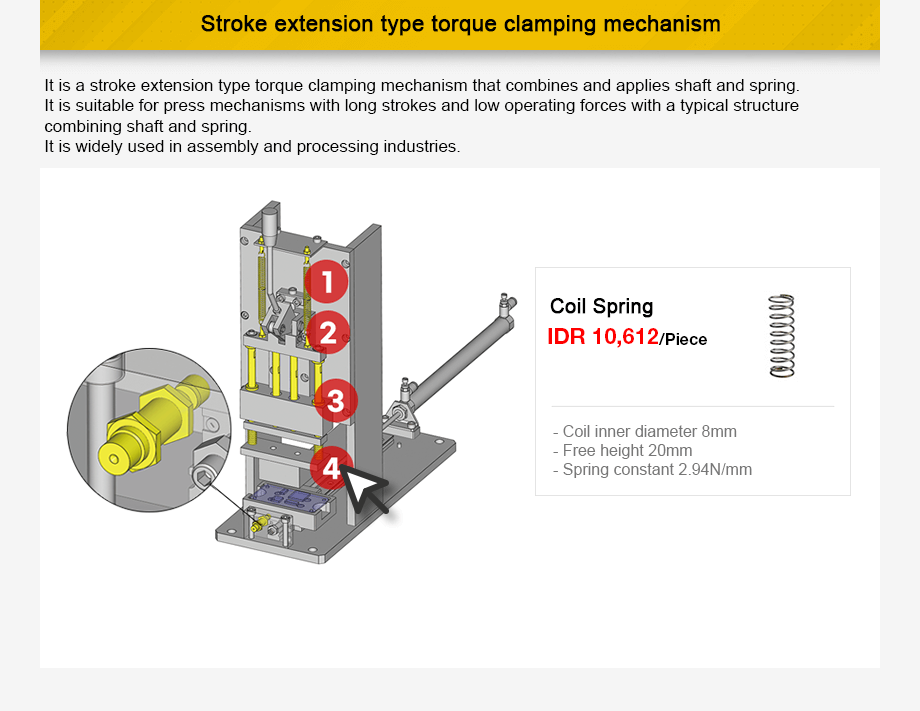 Stroke extension type torque clamping mechanism

It is a stroke extension type torque clamping mechanism that combines and applies shaft and spring.
It is suitable for press mechanisms with long strokes and low operating forces with a typical structure combining shaft and spring.
It is widely used in assembly and processing industries.

1
2
3
4

Coil Spring
IDR 10,612/Piece

- Coil inner diameter 8mm
- Free height 20mm
- Spring constant 2.94N/mm