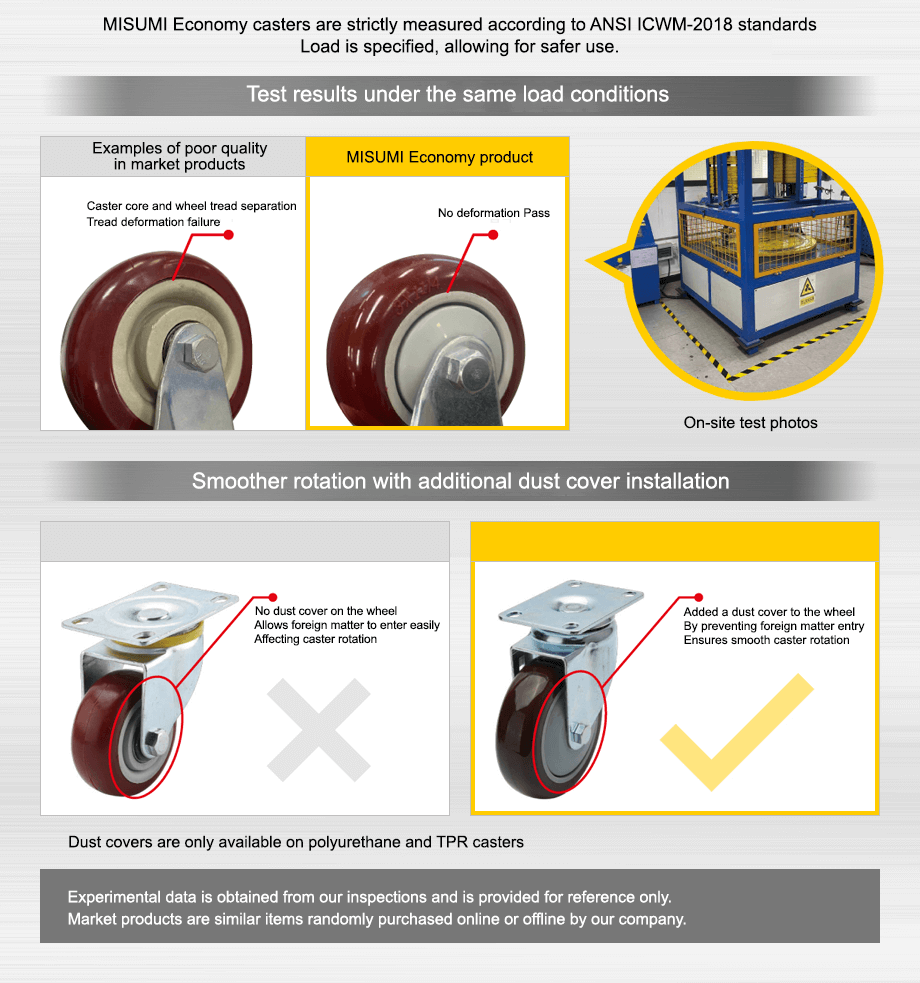 MISUMI Economy casters are strictly measured according to ANSI ICWM-2018 standards
Load is specified, allowing for safer use.

Test results under the same load conditions

Examples of poor quality in market products

Caster core and wheel tread separation
Tread deformation failure

MISUMI Economy product

No deformation Pass

On-site test photos

Smoother rotation with additional dust cover installation

No dust cover on the wheel
Allows foreign matter to enter easily
Affecting caster rotation

Added a dust cover to the wheel
By preventing foreign matter entry
Ensures smooth caster rotation

Dust covers are only available on polyurethane and TPR casters

Experimental data is obtained from our inspections and is provided for reference only.
Market products are similar items randomly purchased online or offline by our company.