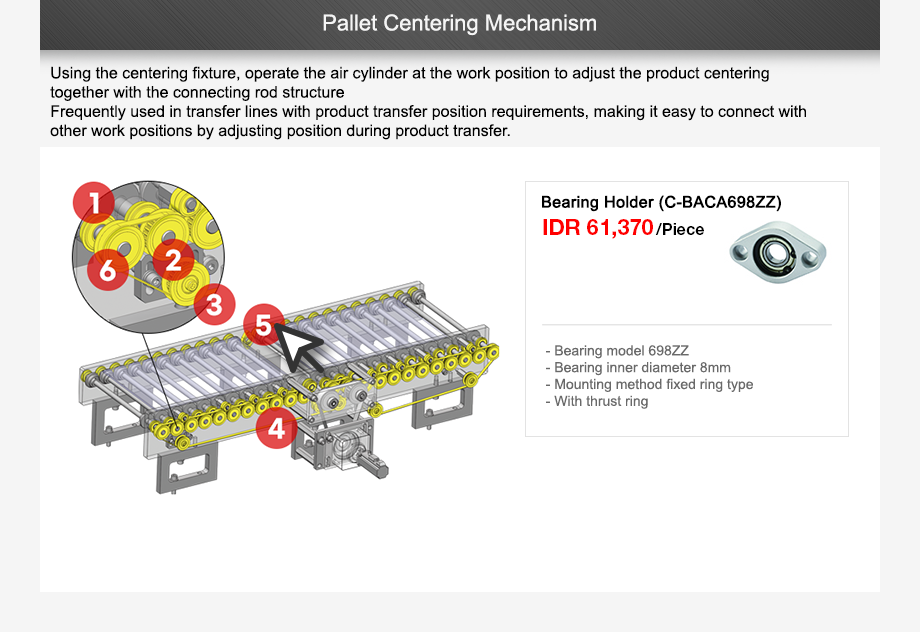 Pallet Centering Mechanism

Using the centering fixture, operate the air cylinder at the work position to adjust the product centering together with the connecting rod structure
Frequently used in transfer lines with product transfer position requirements, making it easy to connect with other work positions by adjusting position during product transfer.

1
6
2
3
5
4

Bearing Holder (C-BACA698ZZ)
IDR 61,370/Piece

- Bearing model 698ZZ
- Bearing inner diameter 8mm
- Mounting method fixed ring type
- With thrust ring