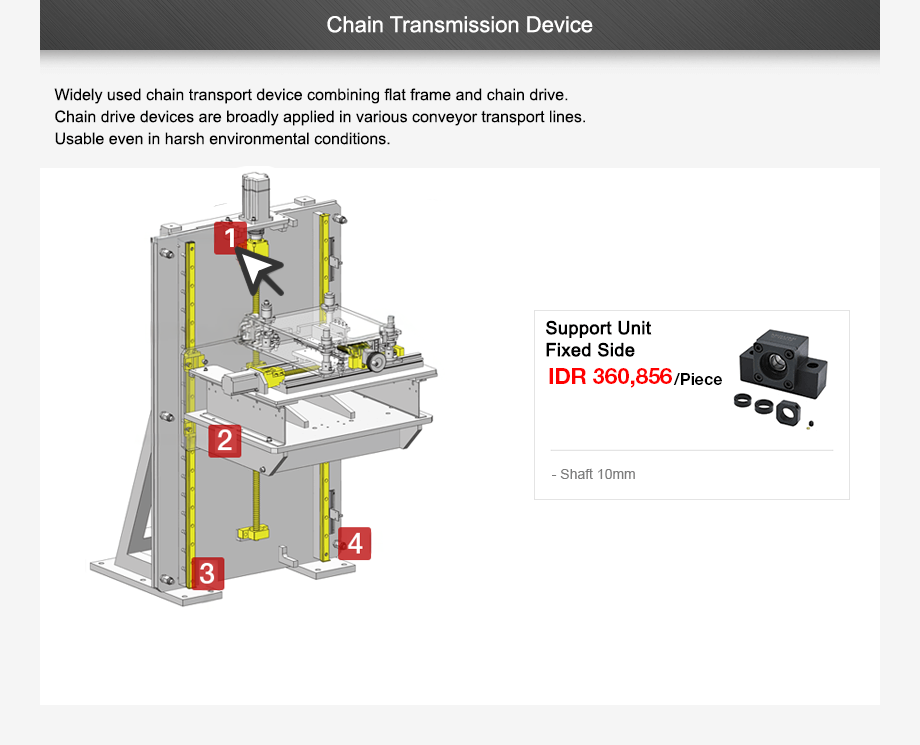 Chain Transmission Device

Widely used chain transport device combining flat frame and chain drive.
Chain drive devices are broadly applied in various conveyor transport lines.
Usable even in harsh environmental conditions.

1

2

3

4

Support Unit
Fixed Side
IDR 360,856/Piece

- Shaft 10mm