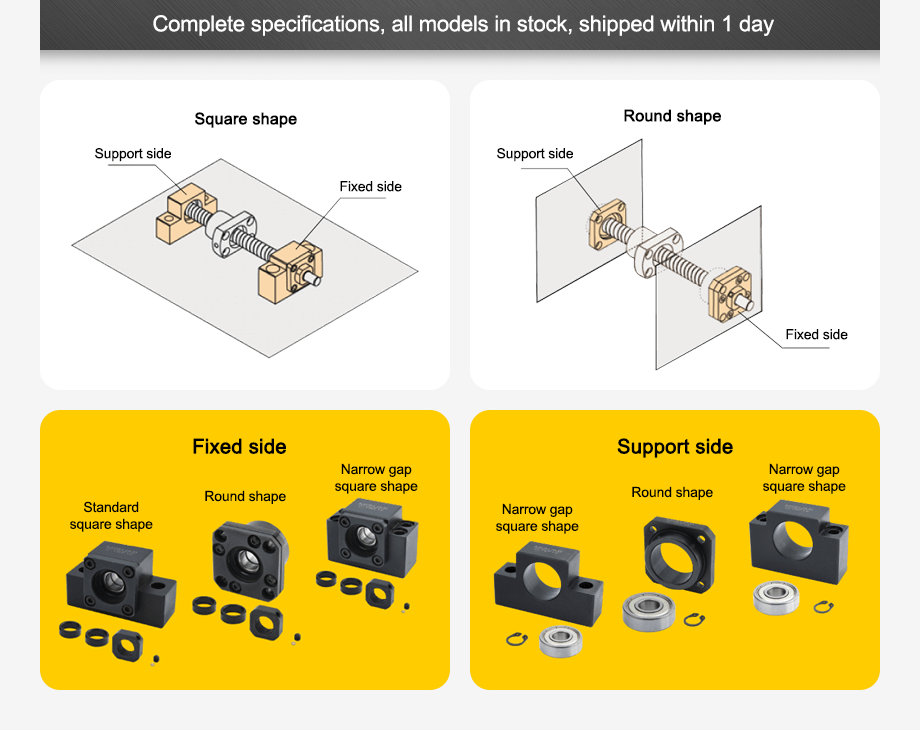 Complete specifications, all models in stock, shipped within 1 day

Square shape

Support side

Fixed side

Round shape

Support side

Fixed side

Fixed side

Standard square shape

Round shape

Narrow gap square shape

Support side

Narrow gap square shape

Round shape

Narrow gap square shape