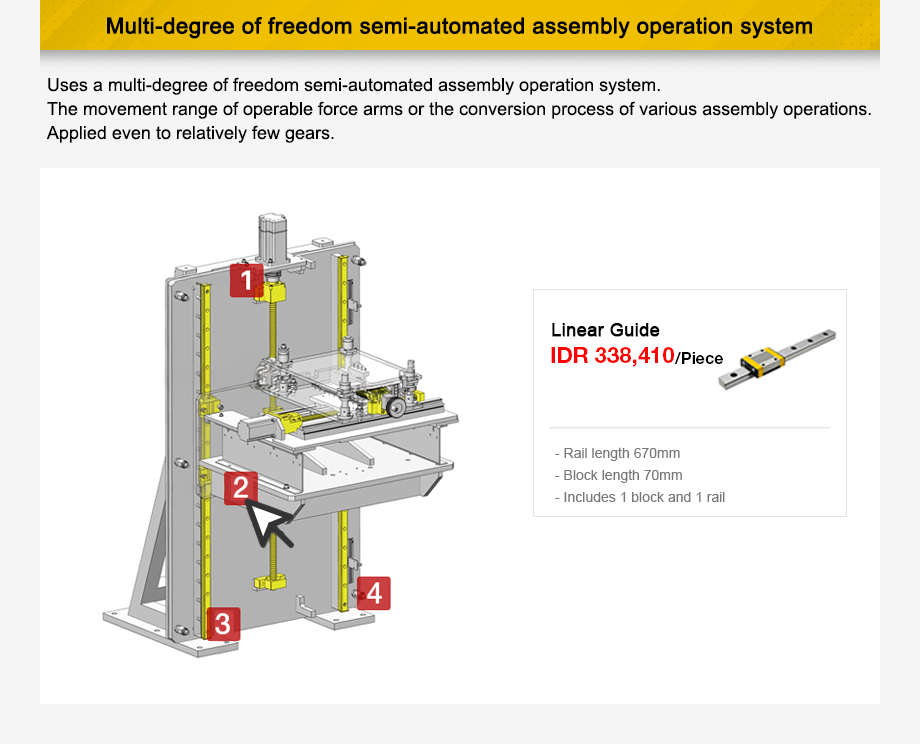 Multi-degree of freedom semi-automated assembly operation system

Uses a multi-degree of freedom semi-automated assembly operation system.
The movement range of operable force arms or the conversion process of various assembly operations.
Applied even to relatively few gears.

1

2

3

4

Linear Guide
IDR 338,410/Piece

- Rail length 670mm
- Block length 70mm
- Includes 1 block and 1 rail