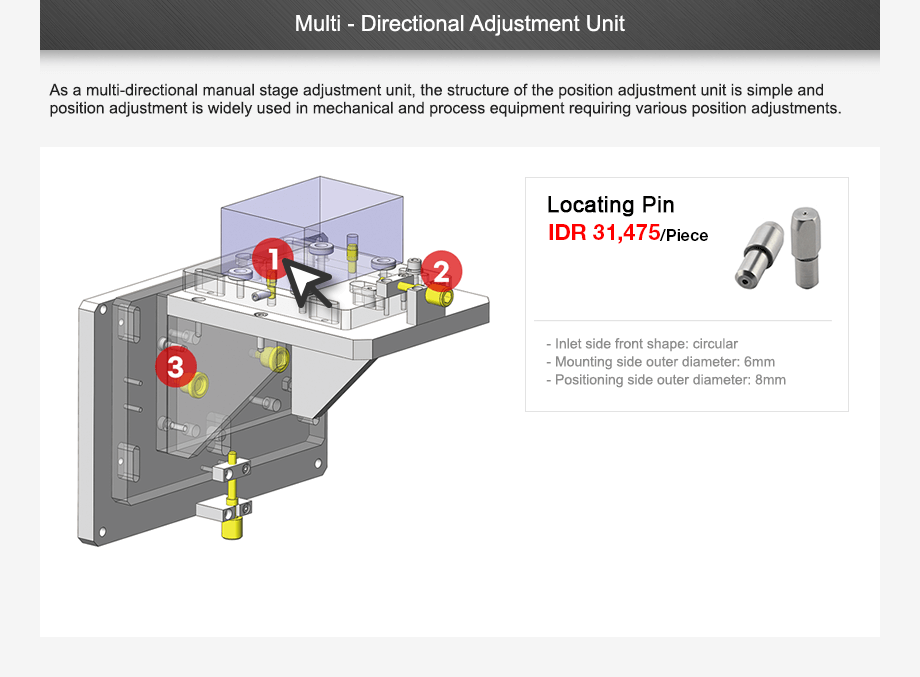 Multi - Directional Adjustment Unit

As a multi-directional manual stage adjustment unit, the structure of the position adjustment unit is simple and position adjustment is widely used in mechanical and process equipment requiring various position adjustments.

1

2

3

Locating Pin
IDR 31,475/Piece

- Inlet side front shape: circular
- Mounting side outer diameter: 6mm
- Positioning side outer diameter: 8mm