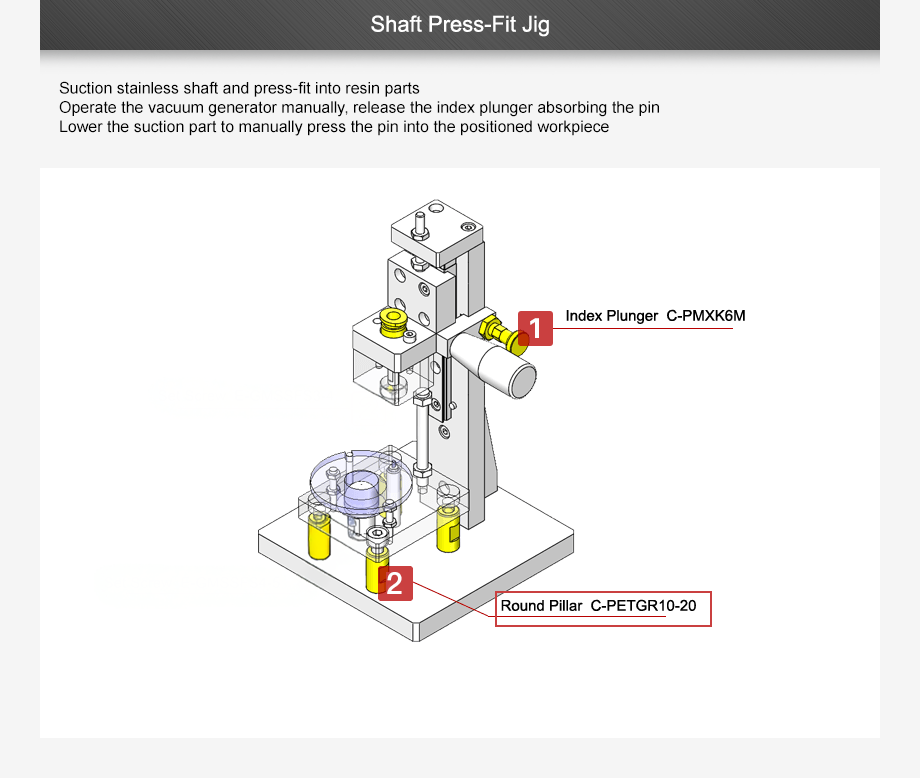 Shaft Press-Fit Jig

Suction stainless shaft and press-fit into resin parts
Operate the vacuum generator manually, release the index plunger absorbing the pin
Lower the suction part to manually press the pin into the positioned workpiece

1

Index Plunger C-PMXK6M

2

Round Pillar C-PETGR10-20