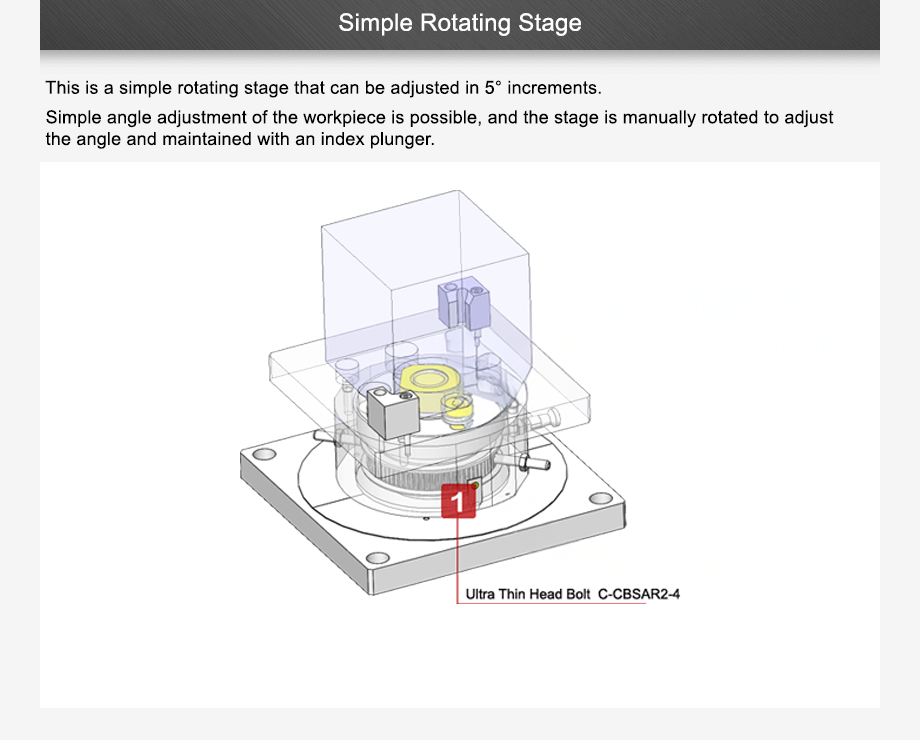 Simple Rotating Stage

This is a simple rotating stage that can be adjusted in 5° increments.

Simple angle adjustment of the workpiece is possible, and the stage is manually rotated to adjust the angle and maintained with an index plunger.

1

Ultra Thin Head Bolt C-CBSAR2-4