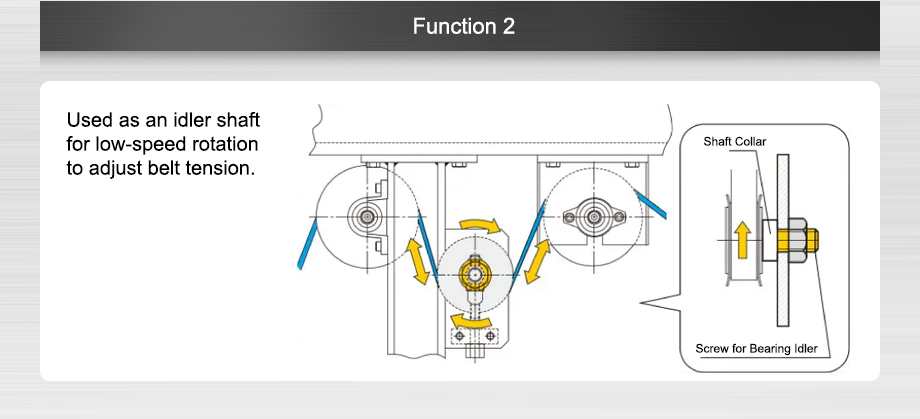 Function 2

Used as an idler shaft for low-speed rotation to adjust belt tension.

Shaft Collar

Screw for Bearing Idler