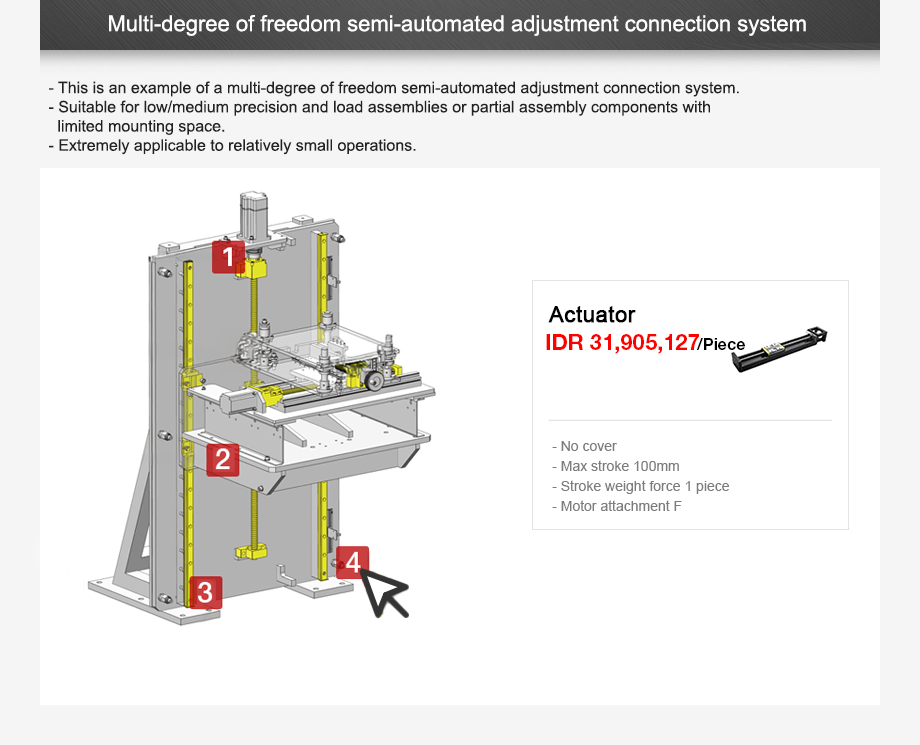 Multi-degree of freedom semi-automated adjustment connection system

- This is an example of a multi-degree of freedom semi-automated adjustment connection system.
- Suitable for low/medium precision and load assemblies or partial assembly components with limited mounting space.
- Extremely applicable to relatively small operations.

1

2

3

4

Actuator
IDR 31,905,127/Piece

- No cover
- Max stroke 100mm
- Stroke weight force 1 piece
- Motor attachment F